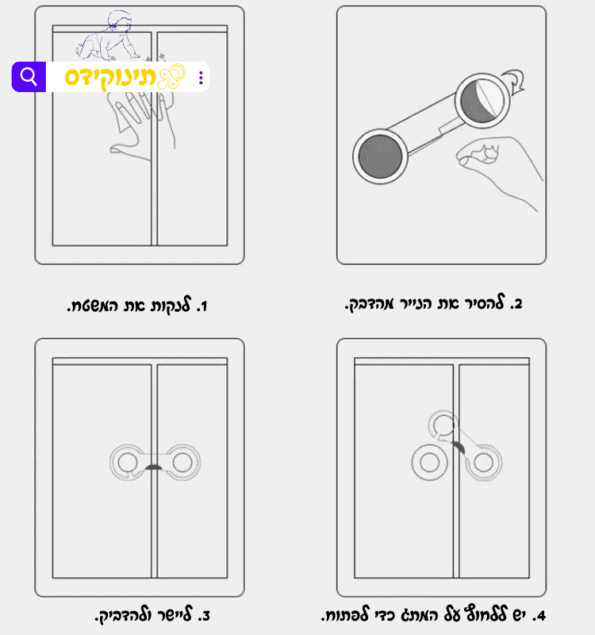 תינוקידס

1. לנקות את המשטח.

2. להסיר את הנייר מהדבק.

3. ליישר ולהדביק.

4. יש ללחוץ על המתג כדי לפתוח.