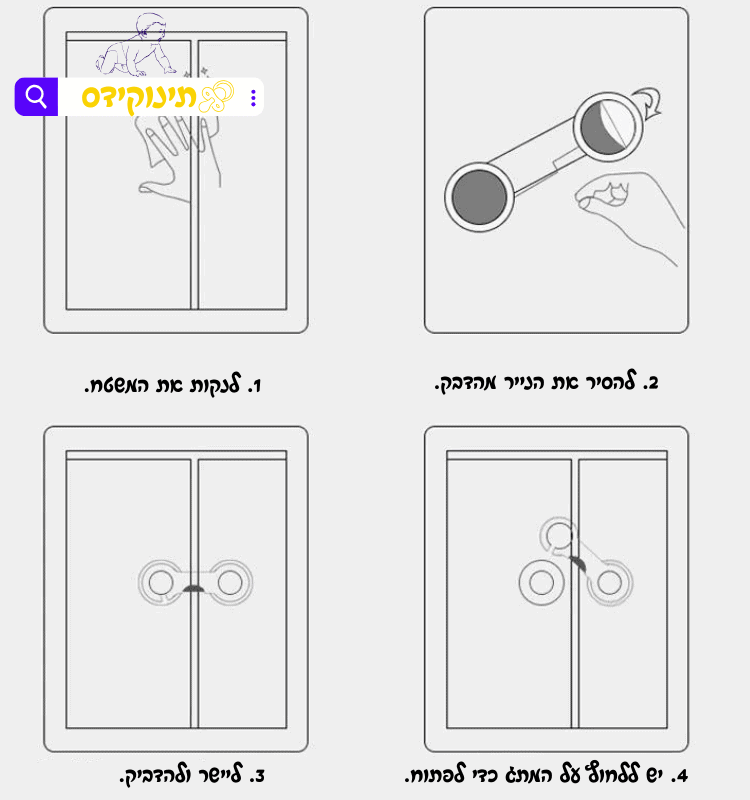 תינוקידס

1. לנקות את המשטח.

2. להסיר את הנייר מהדבק.

3. ליישר ולהדביק.

4. יש ללחוץ על המתג כדי לפתוח.